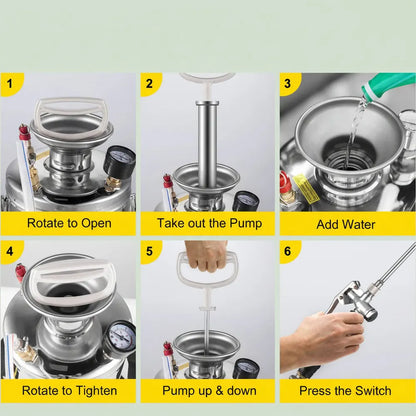 1
Rotate to Open

2
Take out the Pump

3
Add Water

4
Rotate to Tighten

5
Pump up & down

6
Press the Switch